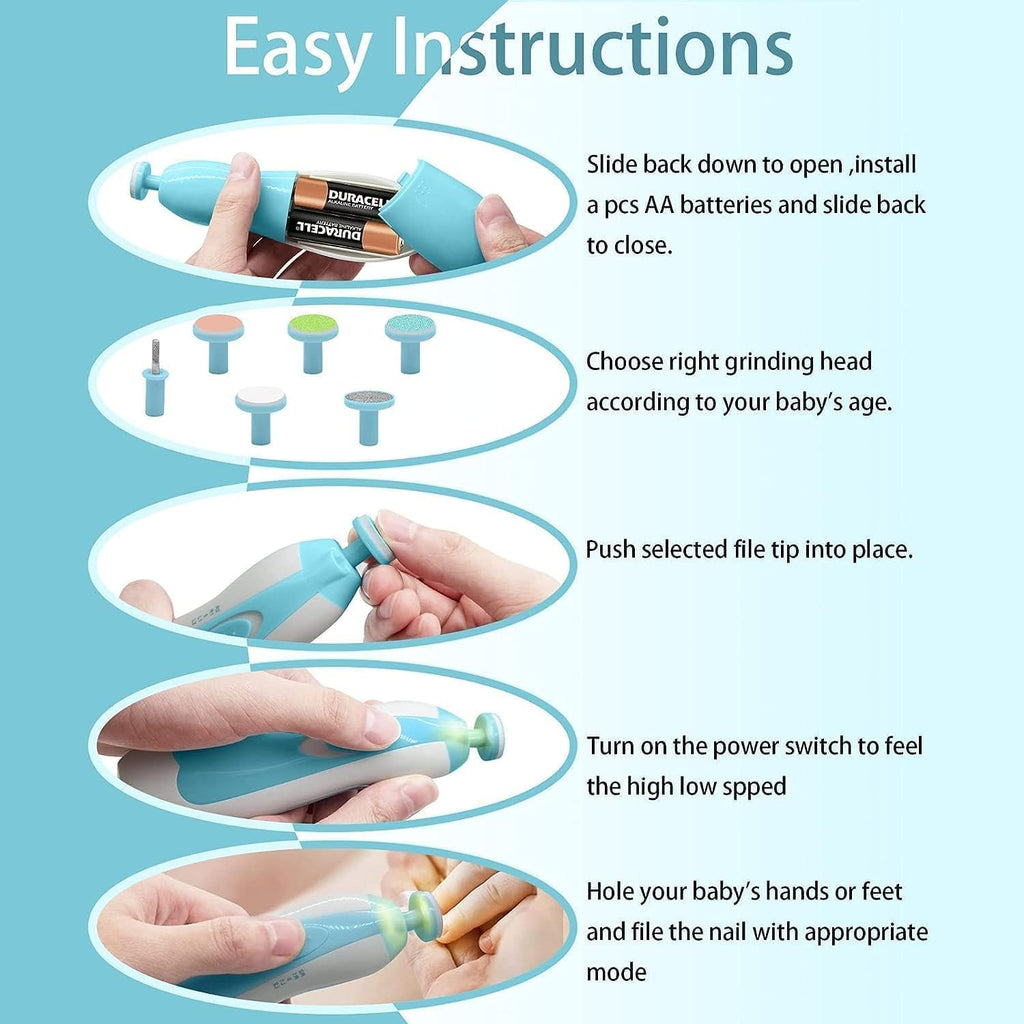 Easy Instructions

DURACELL ALKALINE BATTERY
DURACELL ALKALINE BATTERY

Slide back down to open ,install a pcs AA batteries and slide back to close.

Choose right grinding head according to your baby's age.

Push selected file tip into place.

Turn on the power switch to feel the high low spped

Hole your baby's hands or feet and file the nail with appropriate mode